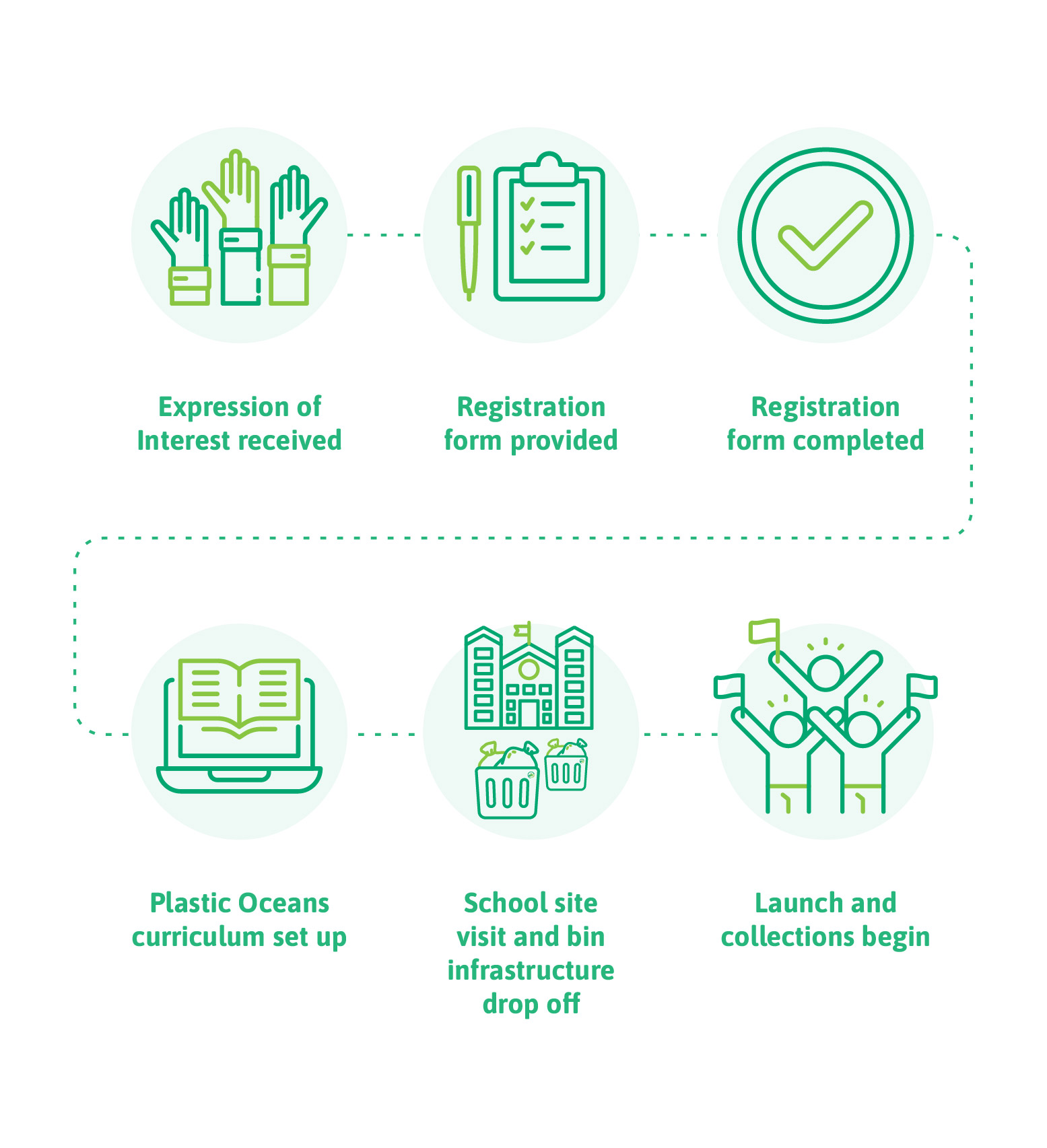 Expression of Interest received

Registration form provided

Registration form completed

Plastic Oceans curriculum set up

School site visit and bin infrastructure drop off

Launch and collections begin